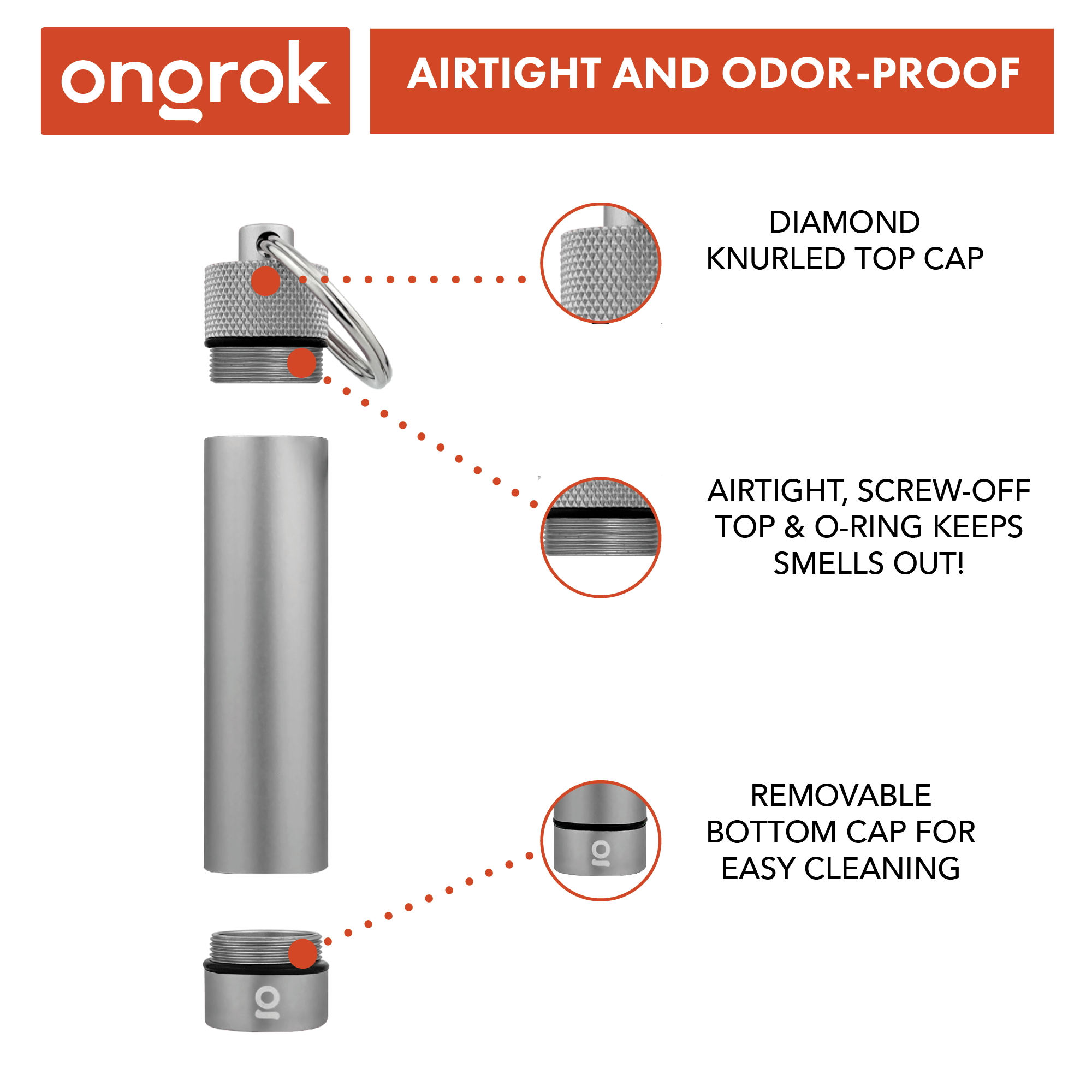 ongrok

AIRTIGHT AND ODOR-PROOF

DIAMOND KNURLED TOP CAP

AIRTIGHT, SCREW-OFF TOP & O-RING KEEPS SMELLS OUT!

REMOVABLE BOTTOM CAP FOR EASY CLEANING